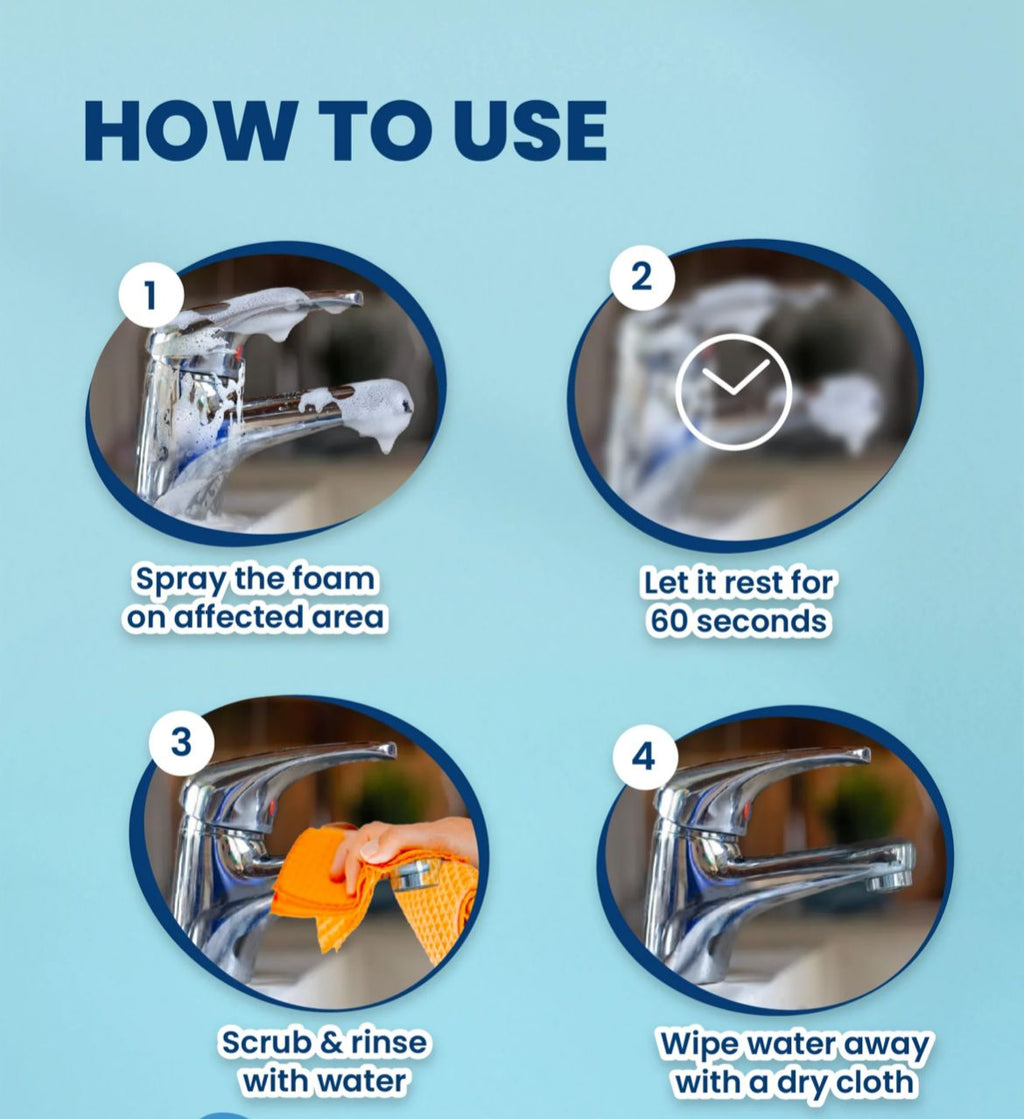 HOW TO USE

1

Spray the foam on affected area

2

Let it rest for 60 seconds

3

Scrub & rinse with water

4

Wipe water away with a dry cloth