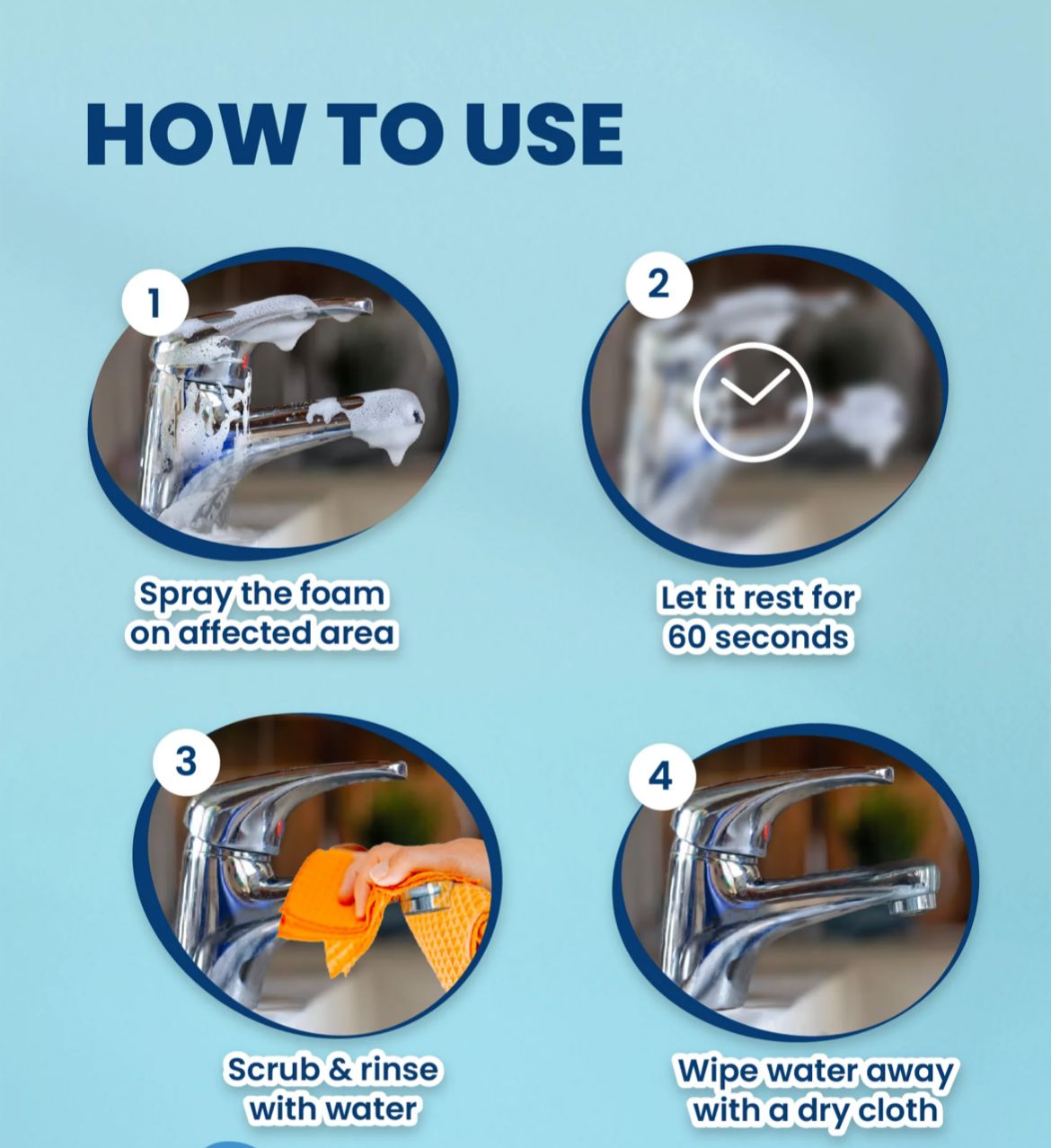 HOW TO USE

1

Spray the foam on affected area

2

Let it rest for 60 seconds

3

Scrub & rinse with water

4

Wipe water away with a dry cloth